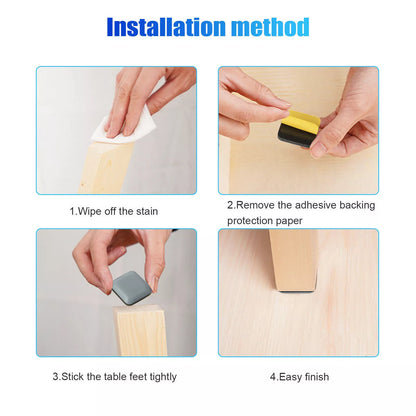 Installation method

1.Wipe off the stain

2.Remove the adhesive backing protection paper

3.Stick the table feet tightly

4.Easy finish