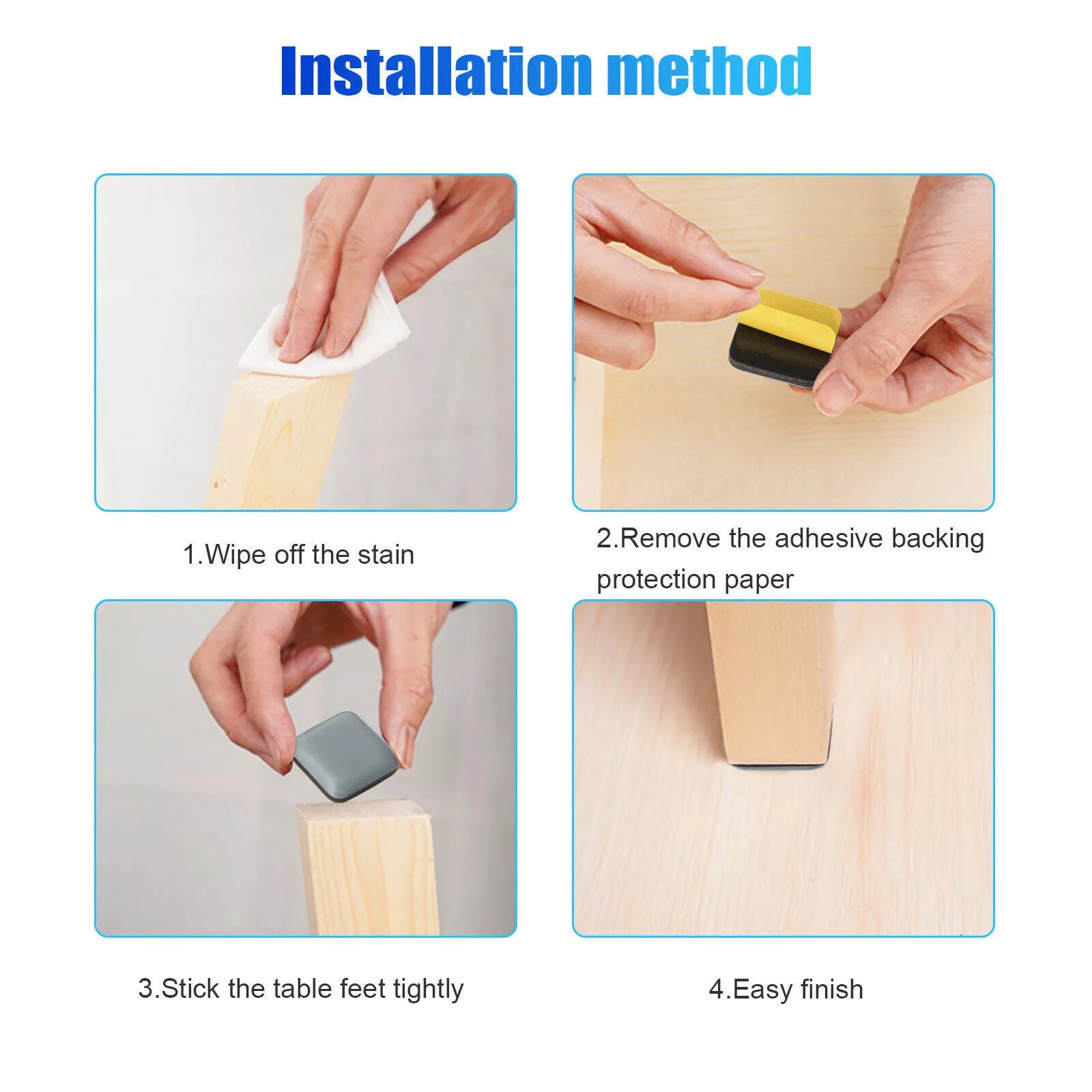 Installation method

1.Wipe off the stain

2.Remove the adhesive backing protection paper

3.Stick the table feet tightly

4.Easy finish