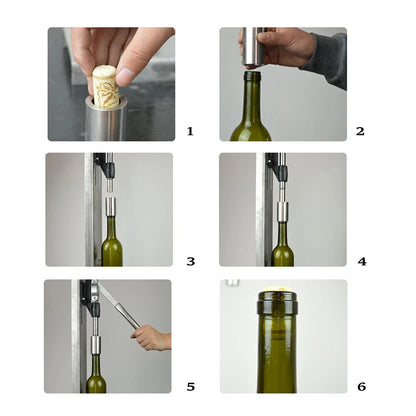 1

2

3

4

5

6