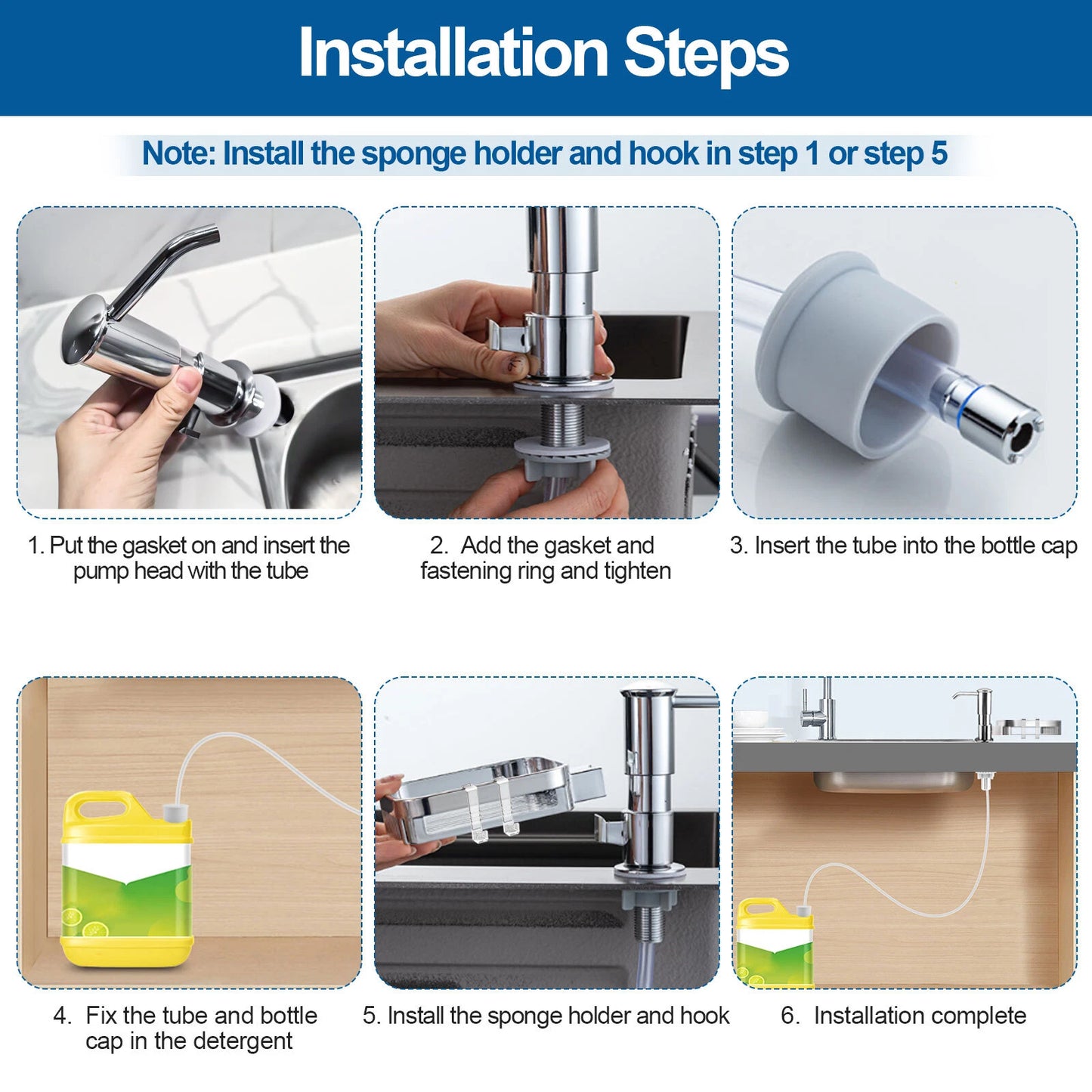 Installation Steps

Note: Install the sponge holder and hook in step 1 or step 5

1. Put the gasket on and insert the pump head with the tube

2. Add the gasket and fastening ring and tighten

3. Insert the tube into the bottle cap

4. Fix the tube and bottle cap in the detergent

5. Install the sponge holder and hook

6. Installation complete