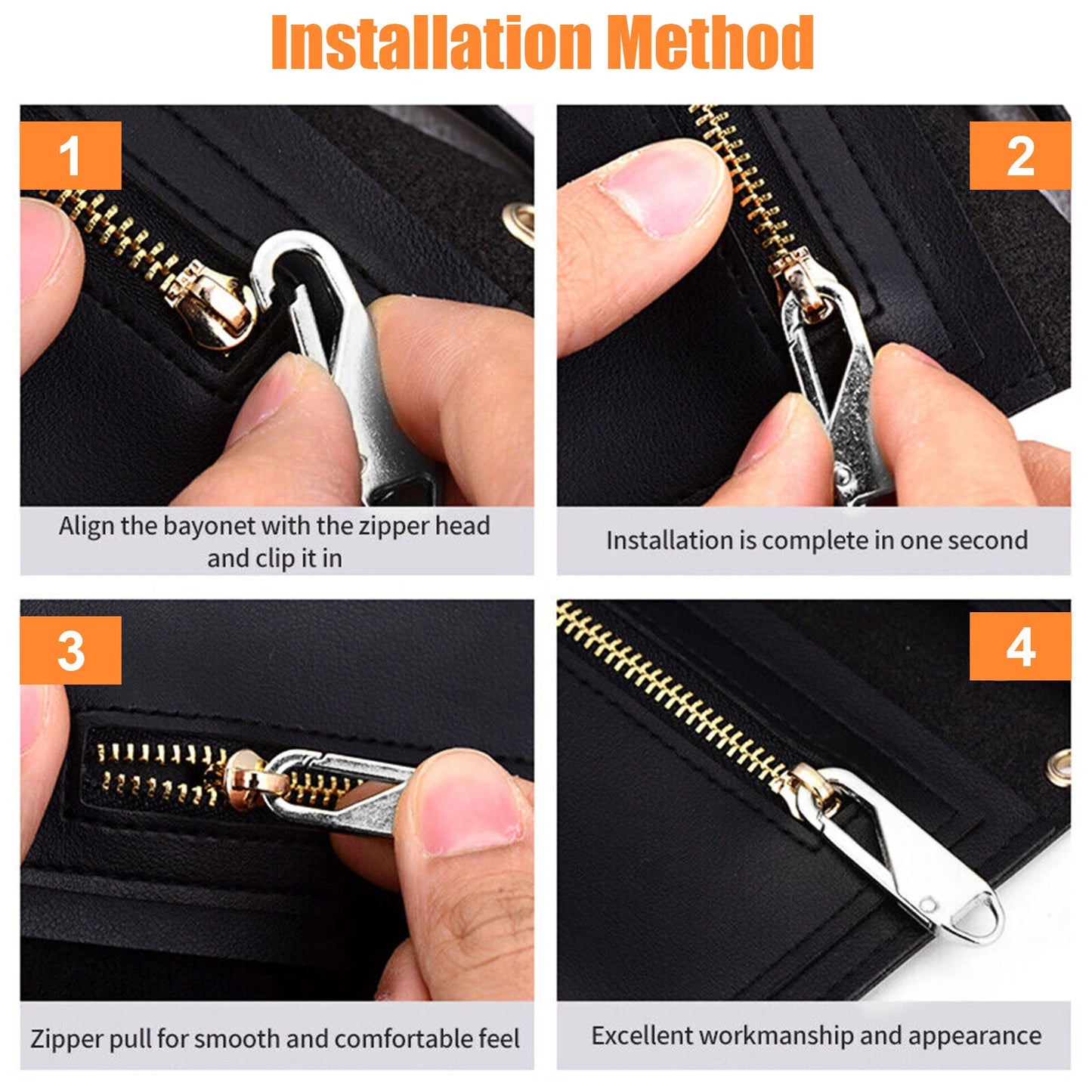 Installation Method

1

Align the bayonet with the zipper head and clip it in

2

Installation is complete in one second

3

Zipper pull for smooth and comfortable feel

4

Excellent workmanship and appearance