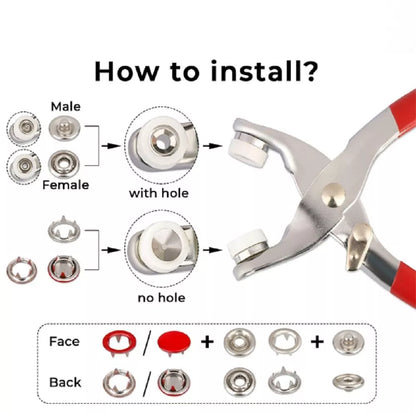 How to install?

Male

Female

with hole

no hole

Face / + +

Back /