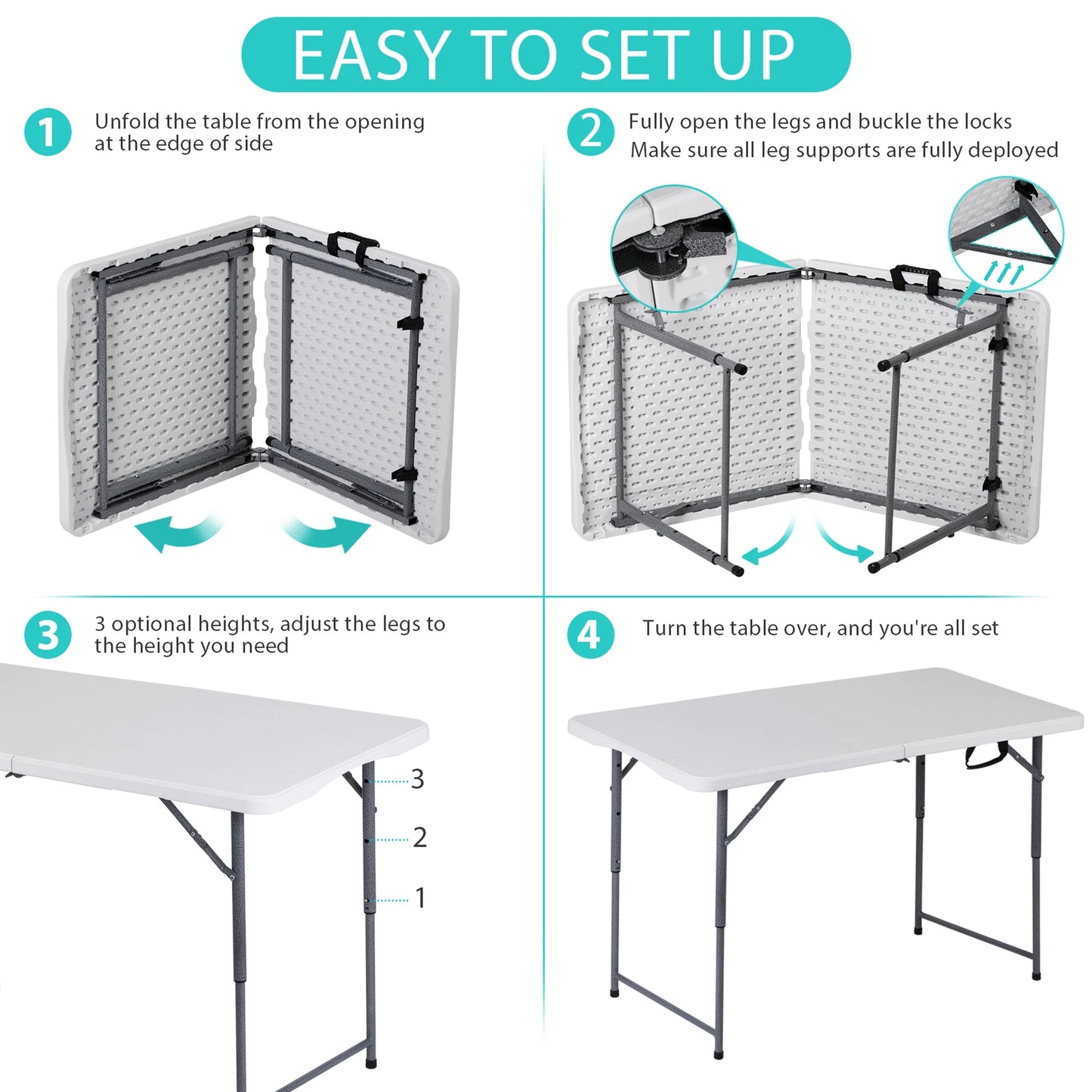 EASY TO SET UP

1 Unfold the table from the opening at the edge of side

2 Fully open the legs and buckle the locks
Make sure all leg supports are fully deployed

3 3 optional heights, adjust the legs to the height you need

3
2
1

4 Turn the table over, and you're all set