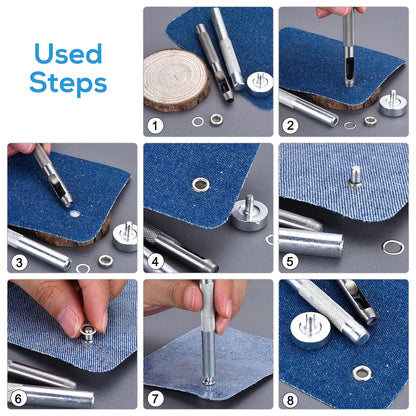 Used Steps

1

2

3

4

5

6

7

8