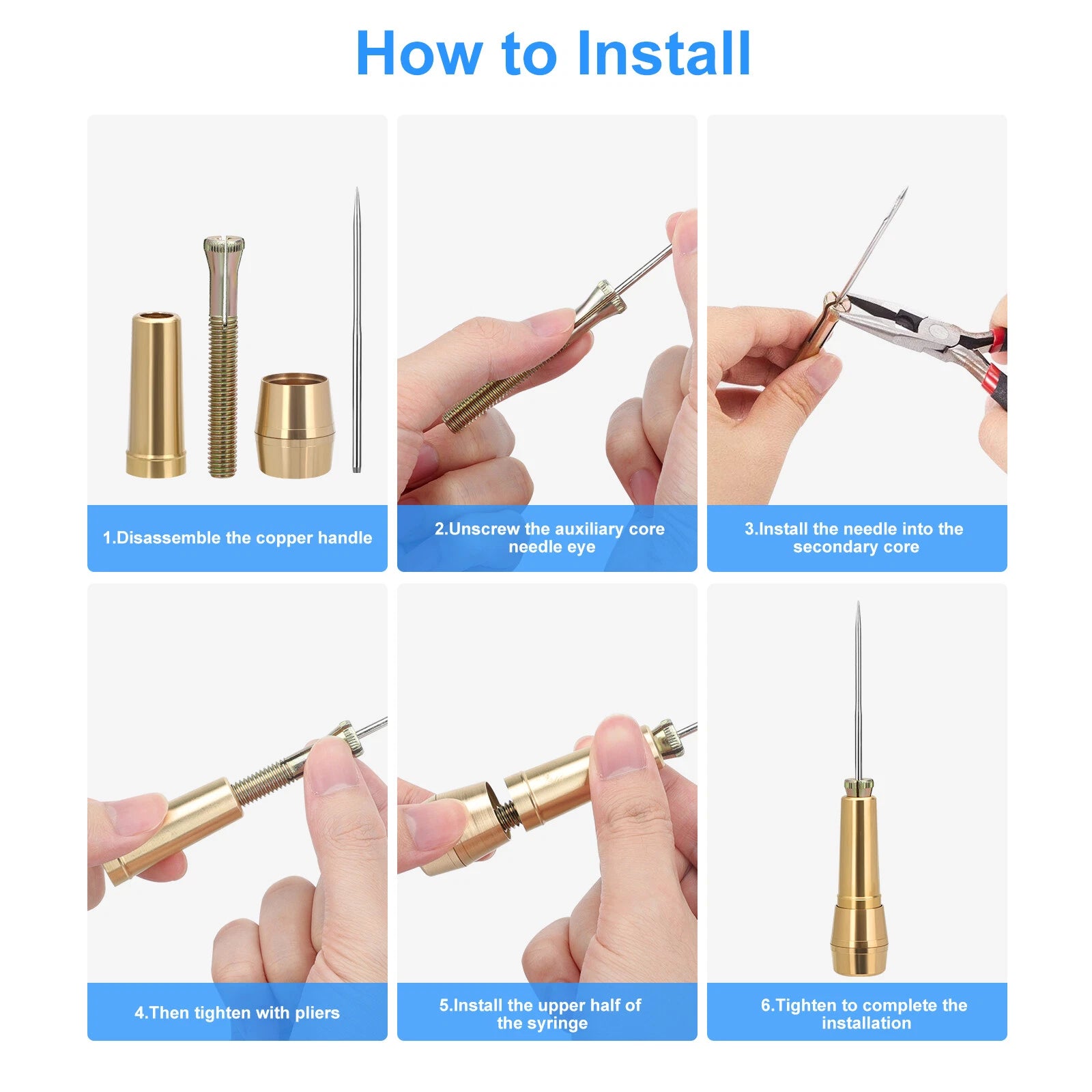 How to Install

1.Disassemble the copper handle

2.Unscrew the auxiliary core needle eye

3.Install the needle into the secondary core

4.Then tighten with pliers

5.Install the upper half of the syringe

6.Tighten to complete the installation