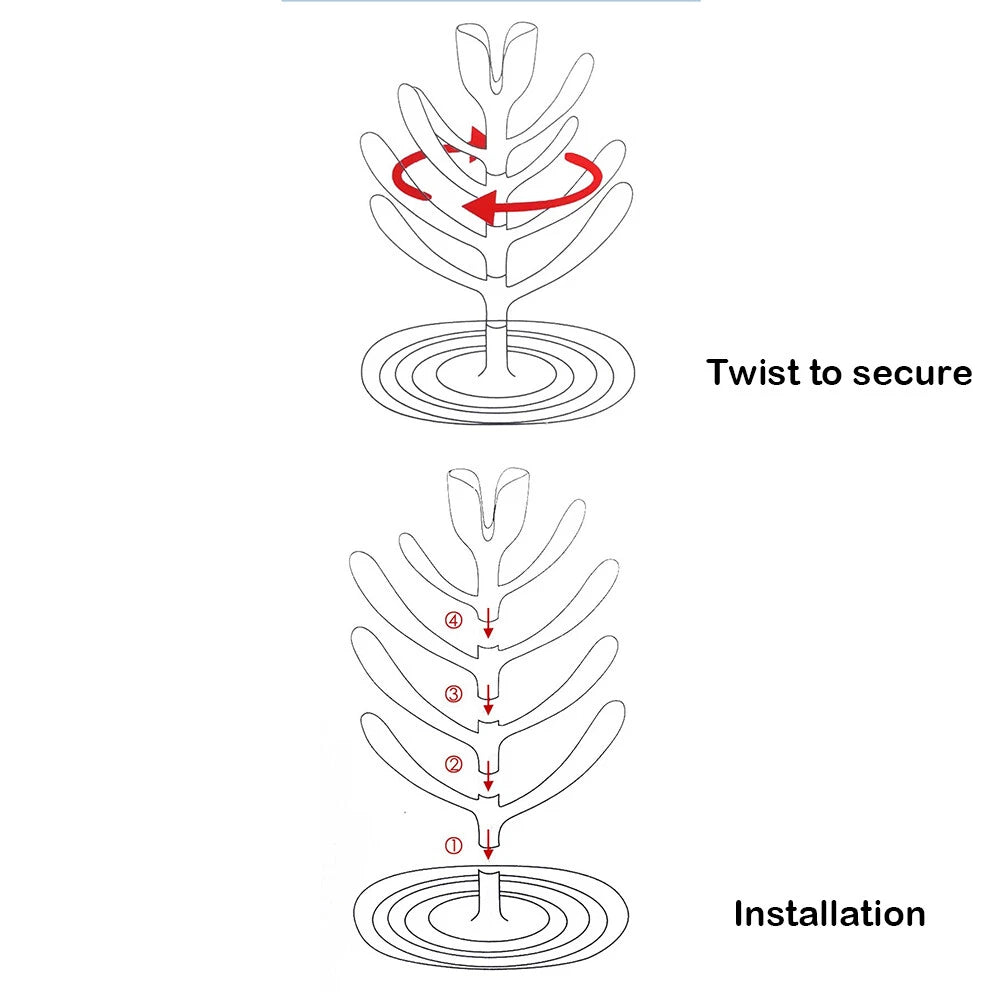 Twist to secure

④

③

②

①

Installation