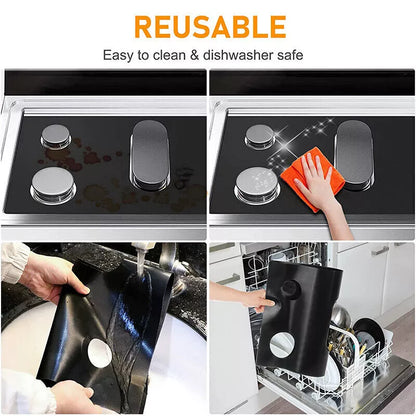 REUSABLE

Easy to clean & dishwasher safe