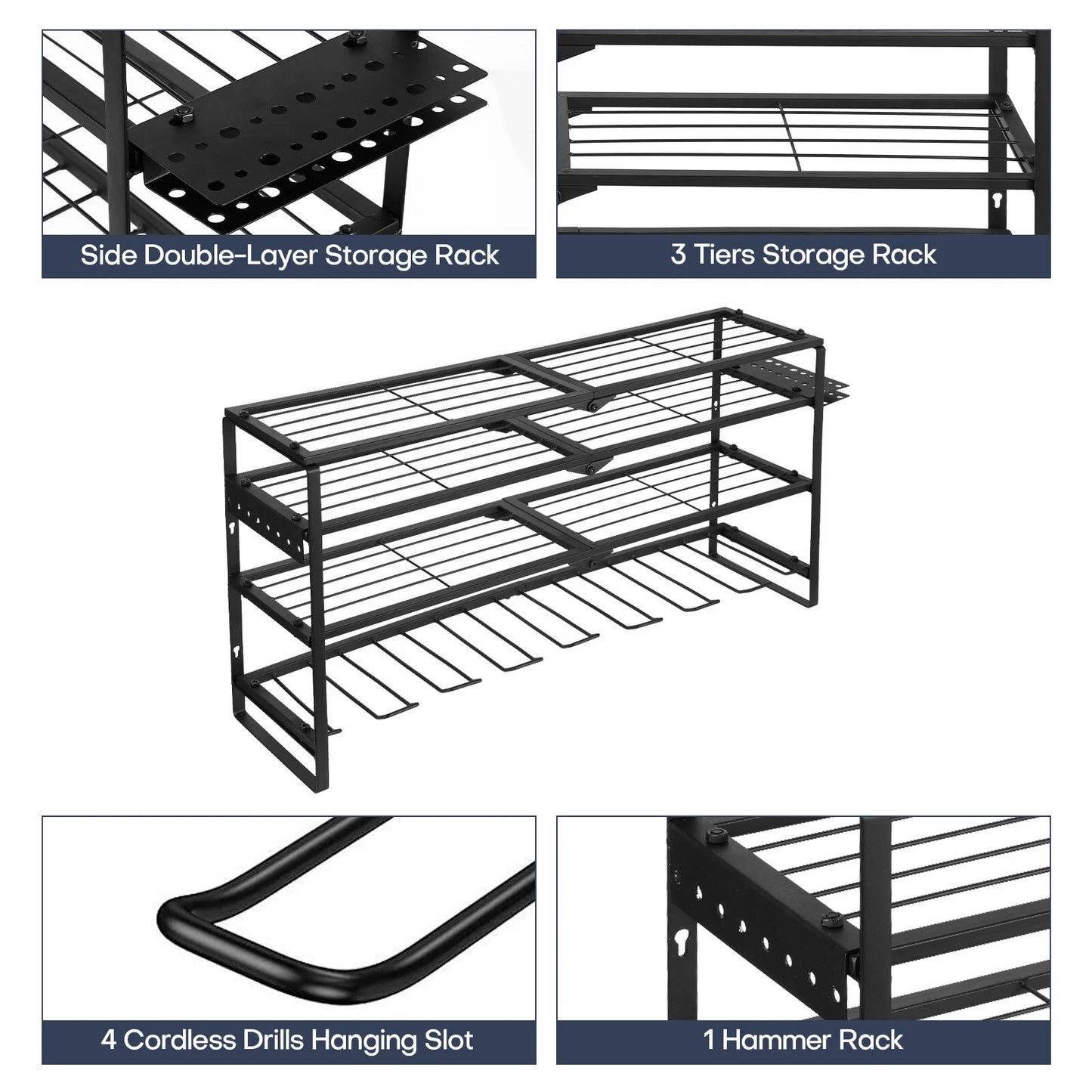 Side Double-Layer Storage Rack

3 Tiers Storage Rack

4 Cordless Drills Hanging Slot

1 Hammer Rack