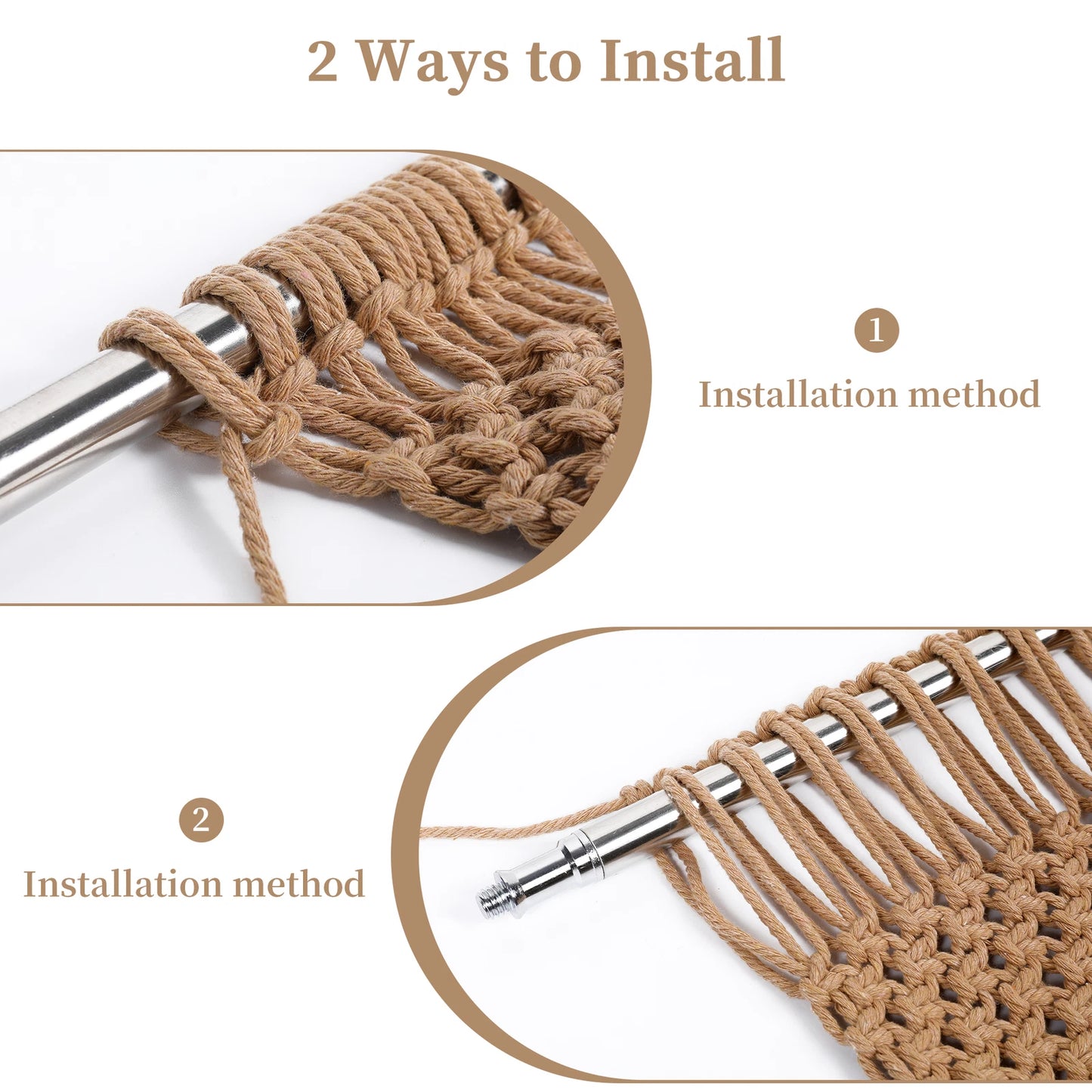 2 Ways to Install

1
Installation method

2
Installation method