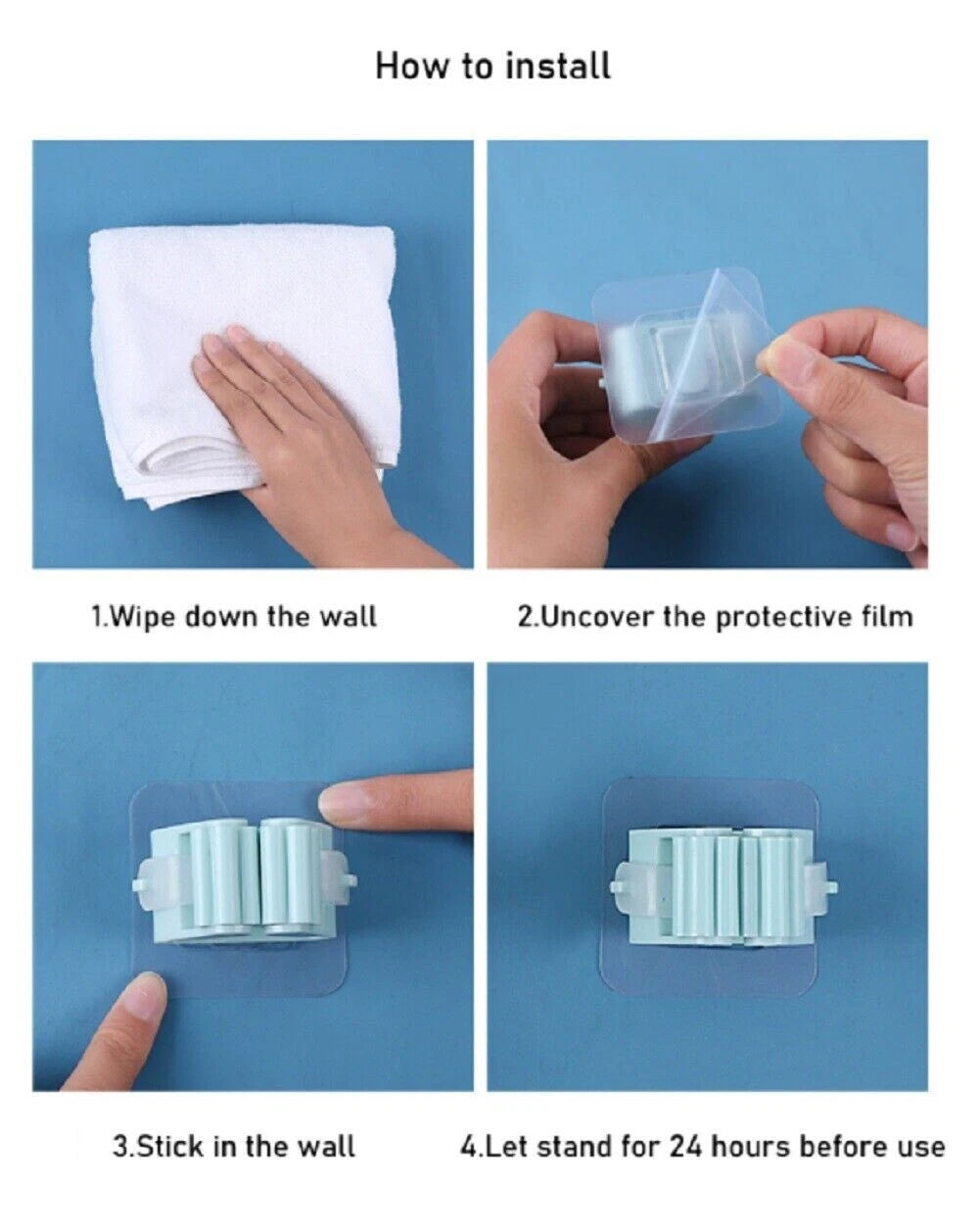 How to install

1.Wipe down the wall

2.Uncover the protective film

3.Stick in the wall

4.Let stand for 24 hours before use