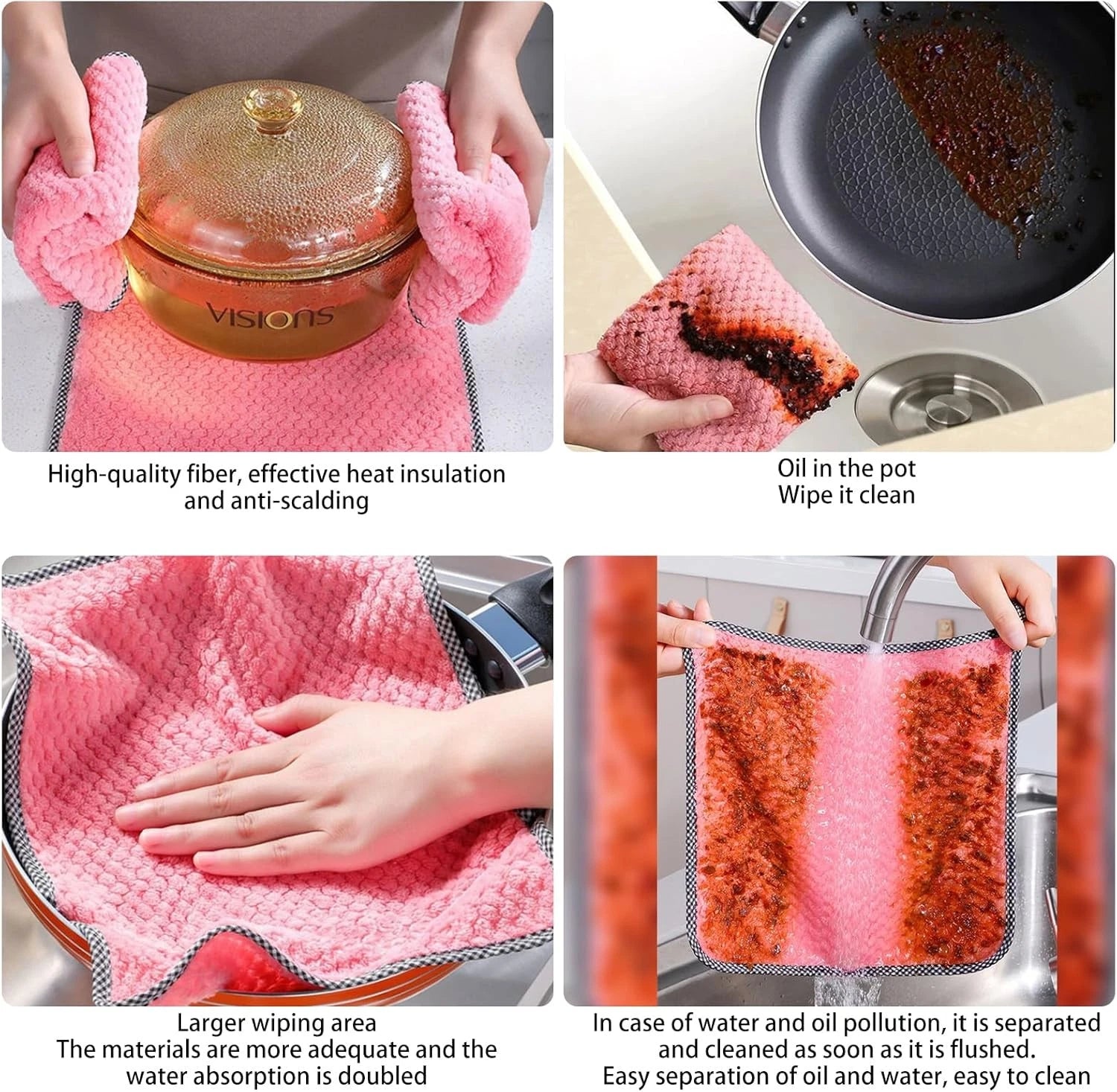 VISIONS

High-quality fiber, effective heat insulation and anti-scalding

Oil in the pot
Wipe it clean

Larger wiping area
The materials are more adequate and the water absorption is doubled

In case of water and oil pollution, it is separated and cleaned as soon as it is flushed.
Easy separation of oil and water, easy to clean