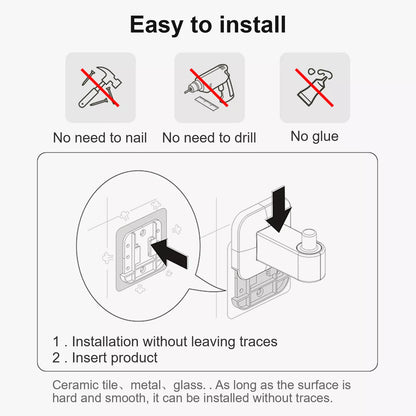 Easy to install

No need to nail

No need to drill

No glue

1 . Installation without leaving traces
2 . Insert product

Ceramic tile、metal、glass. . As long as the surface is hard and smooth, it can be installed without traces.