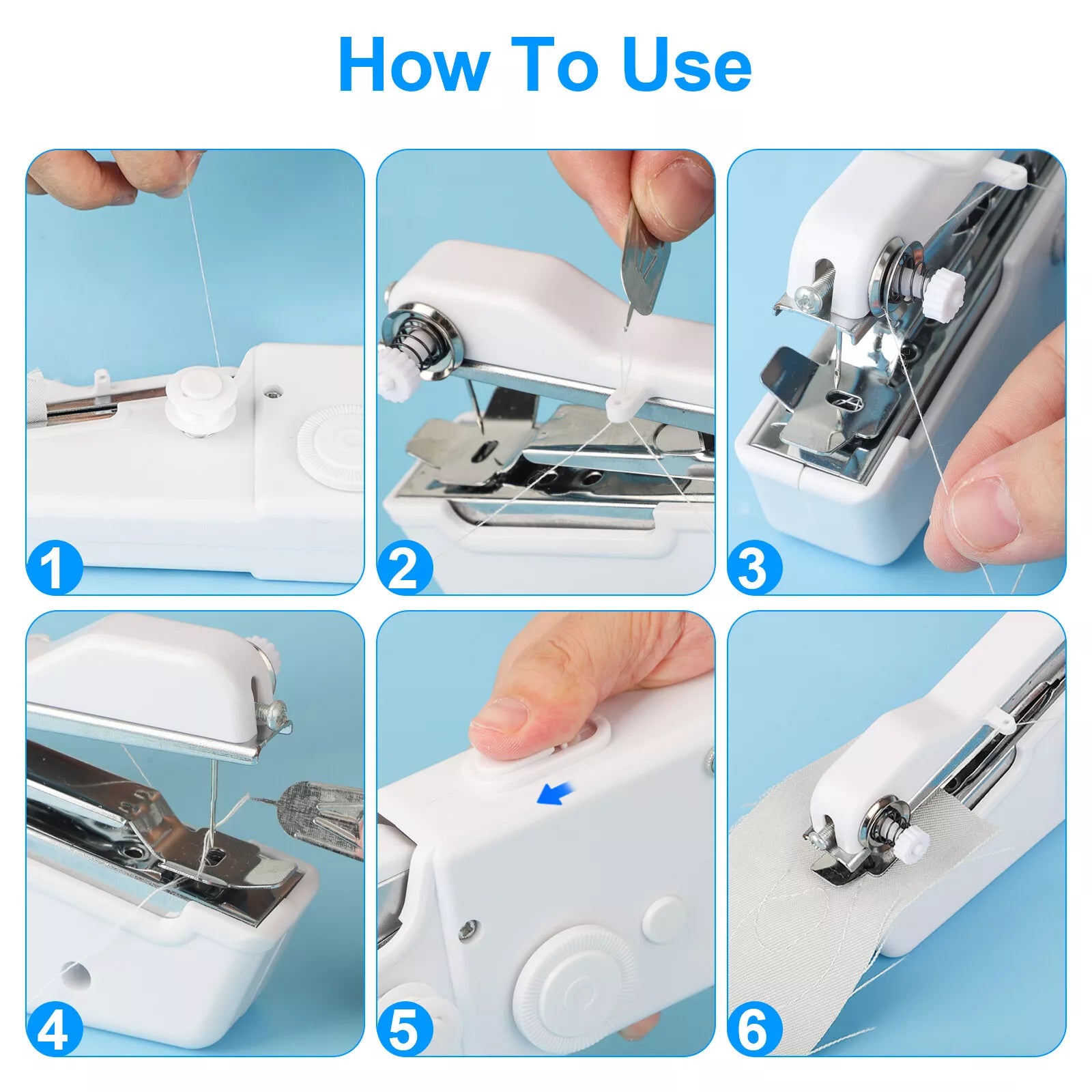 How To Use

1

2

3

4

5

6