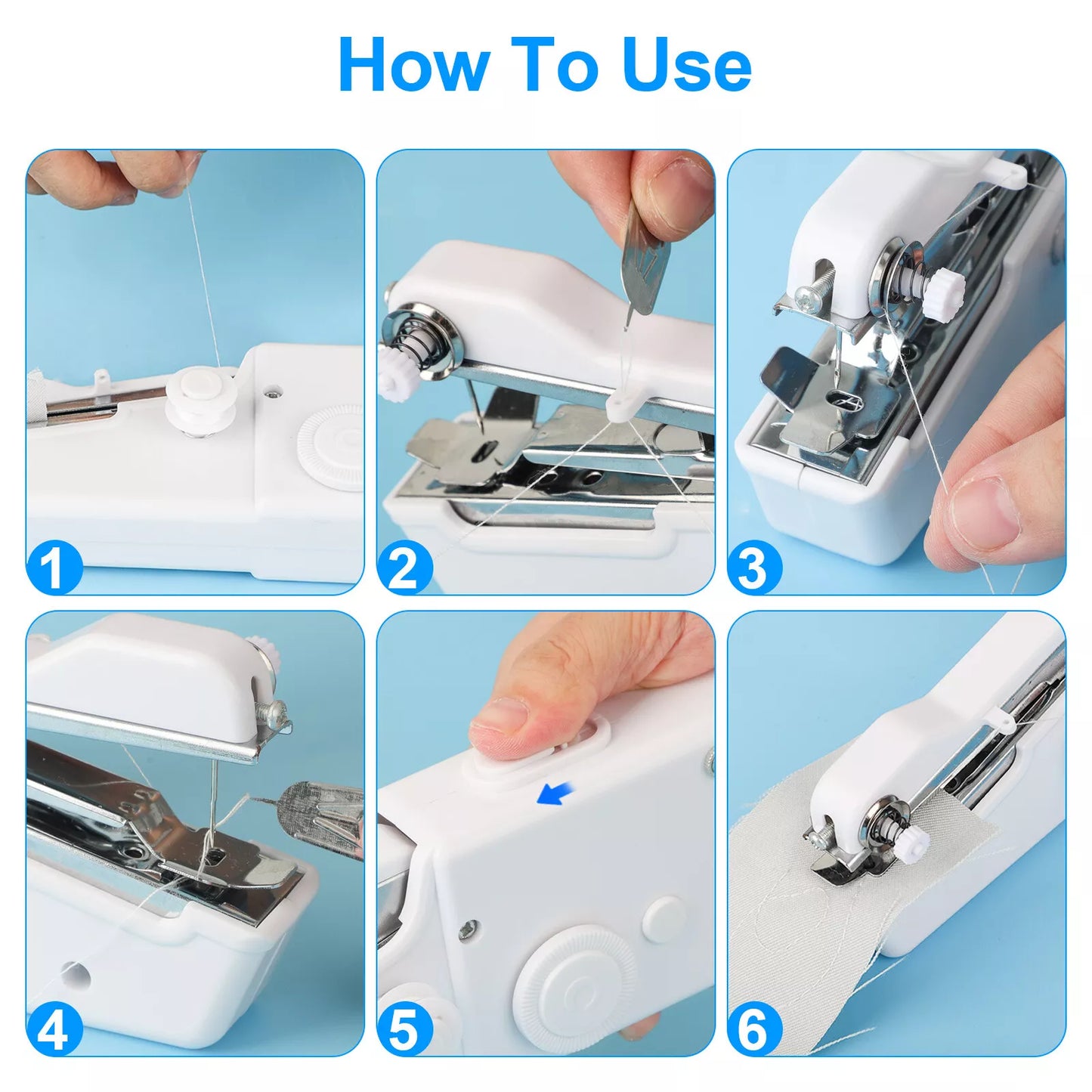 How To Use

1

2

3

4

5

6