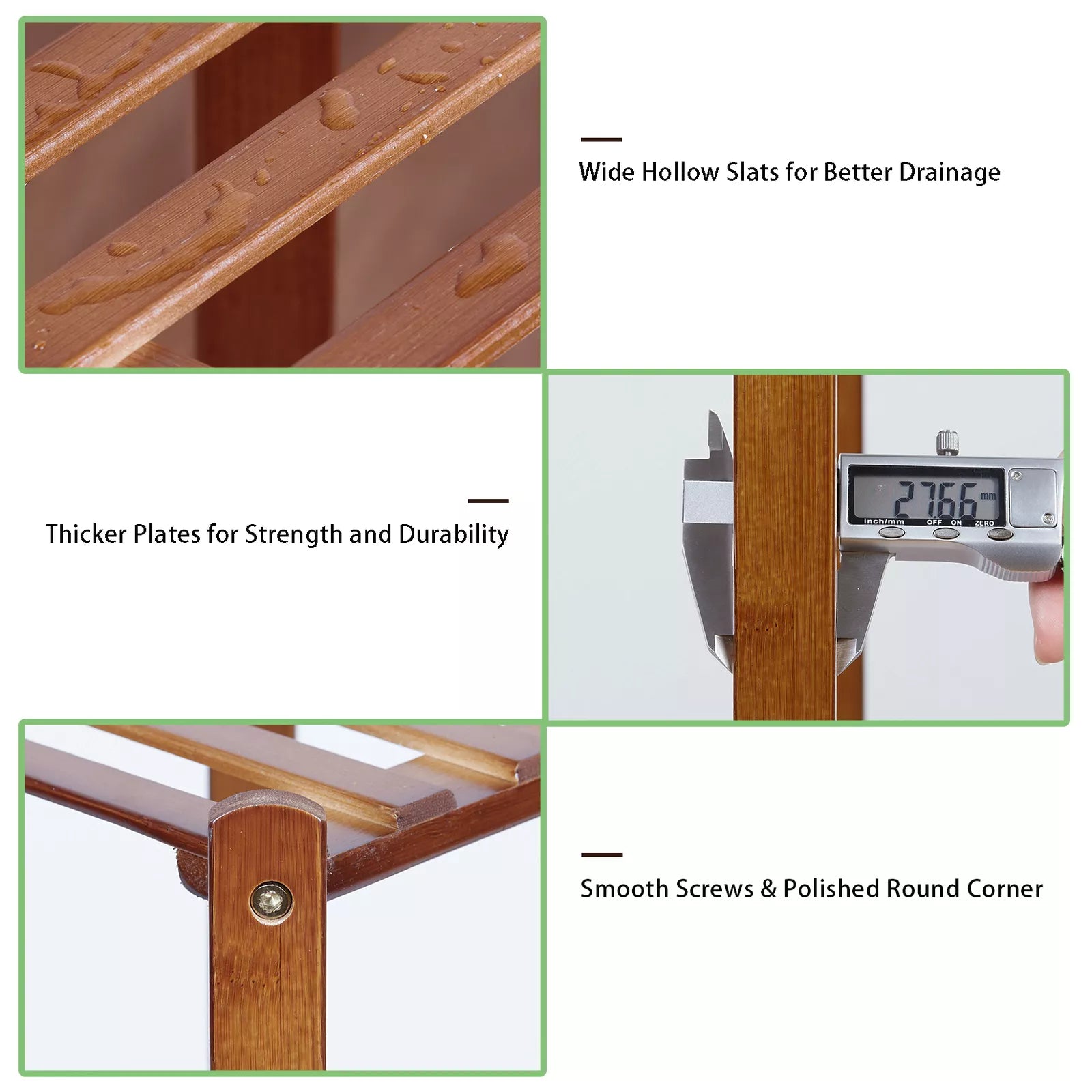 Wide Hollow Slats for Better Drainage

Thicker Plates for Strength and Durability

27.66 mm

inch/mm OFF ON ZERO

Smooth Screws & Polished Round Corner