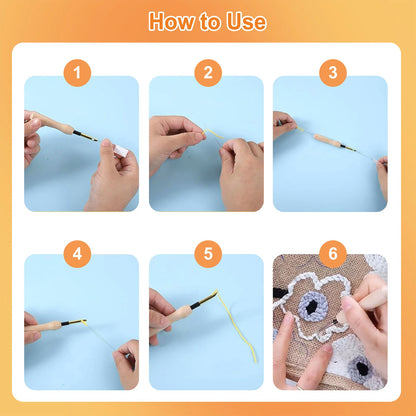 How to Use

1

2

3

4

5

6