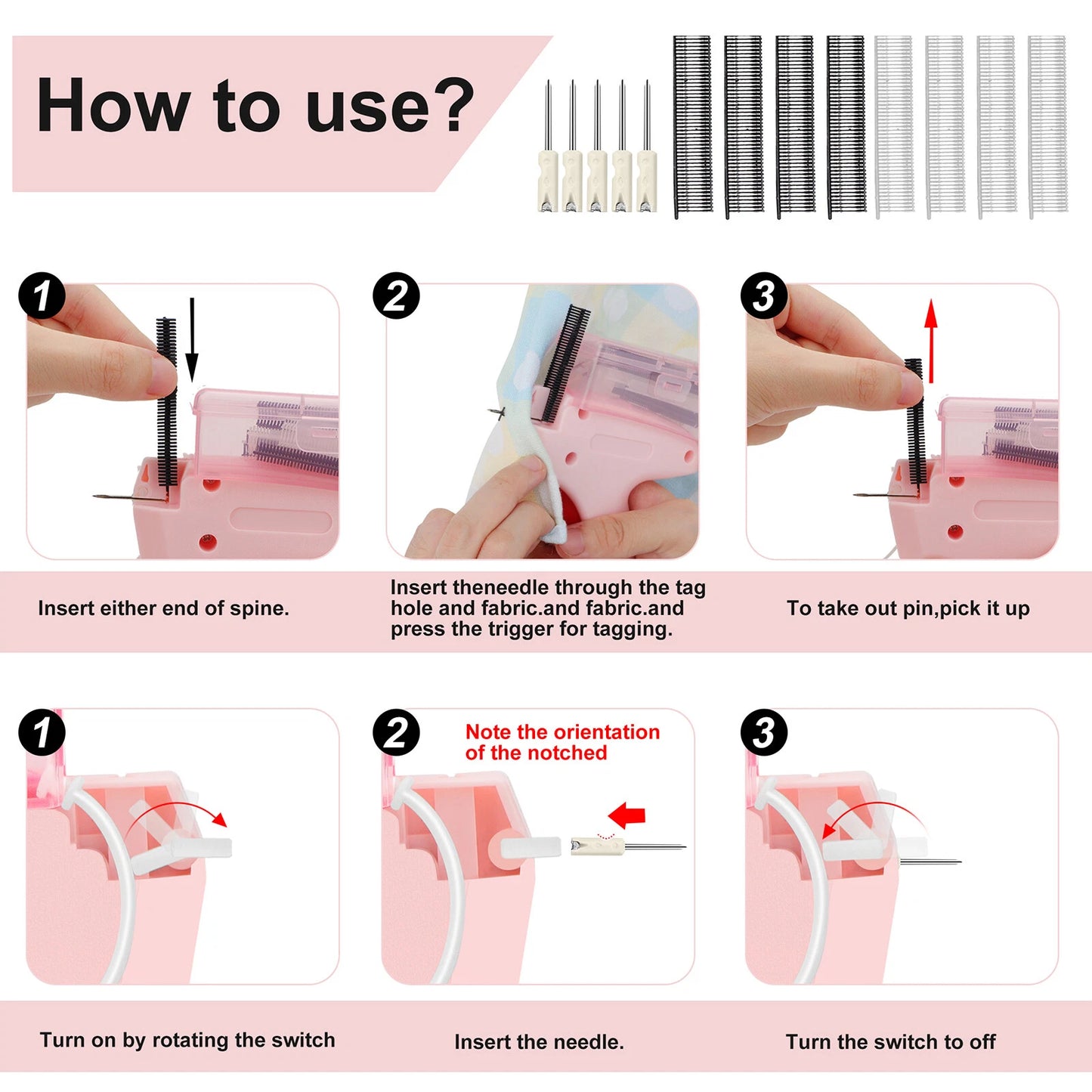 How to use?

1

2

3

Insert either end of spine.

Insert theneedle through the tag hole and fabric.and fabric.and press the trigger for tagging.

To take out pin,pick it up

1

2

Note the orientation of the notched

3

Turn on by rotating the switch

Insert the needle.

Turn the switch to off