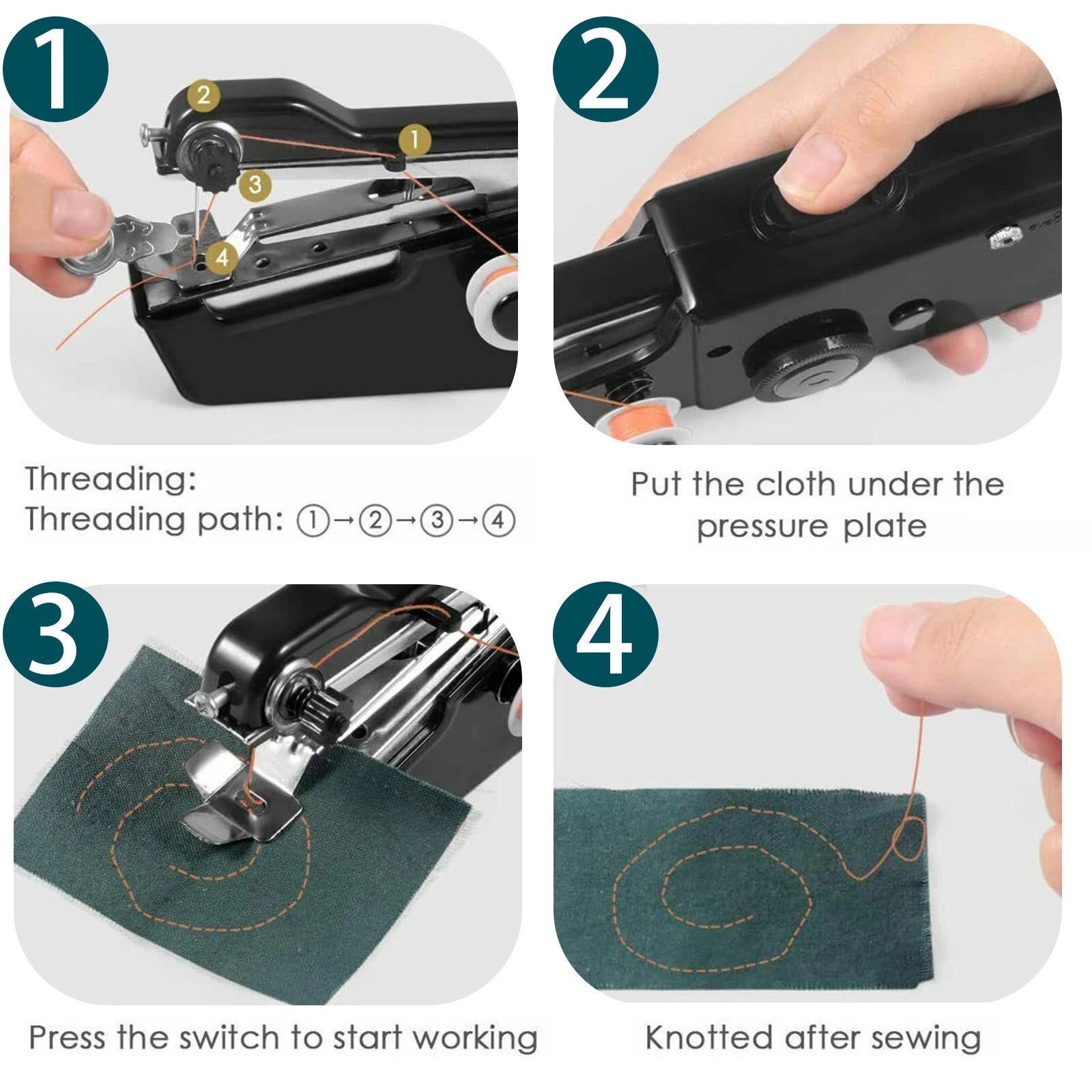 1

2

1

3

4

Threading:
Threading path: ①→②→③→④

2

Put the cloth under the pressure plate

3

Press the switch to start working

4

Knotted after sewing