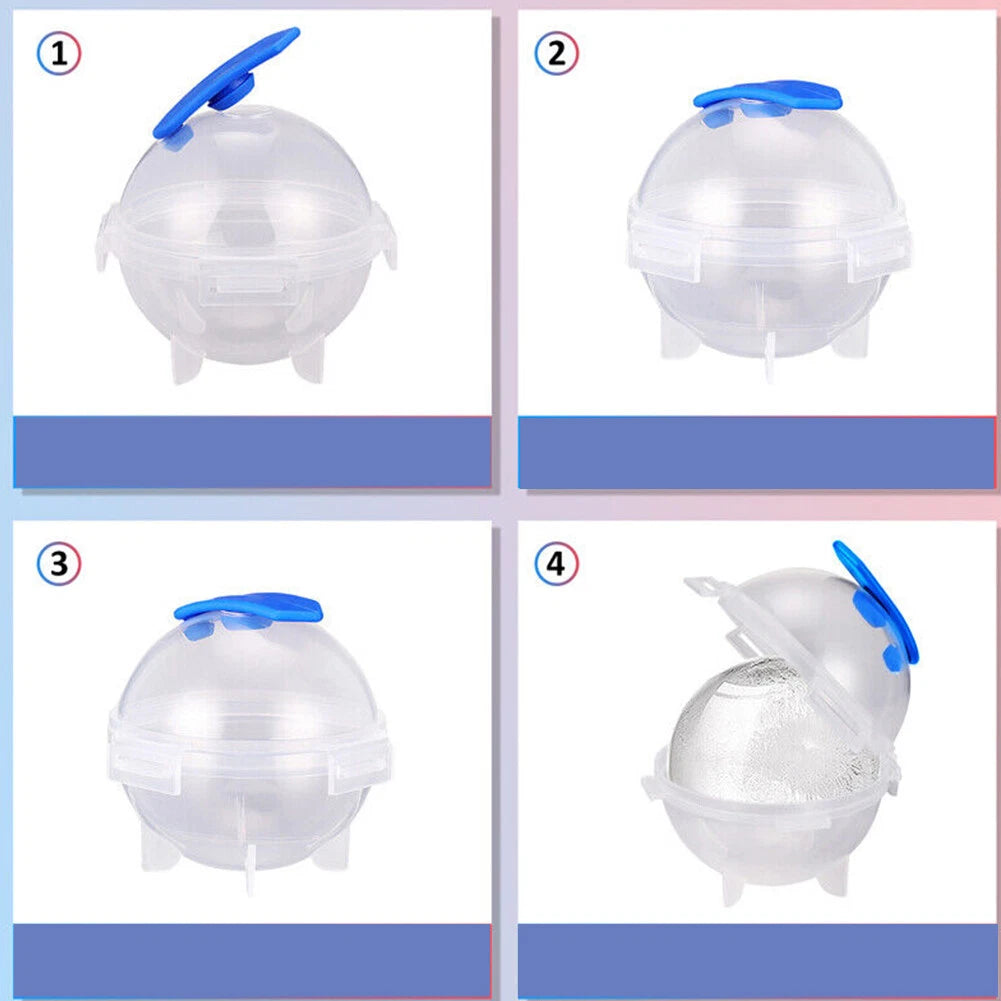 1

2

3

4