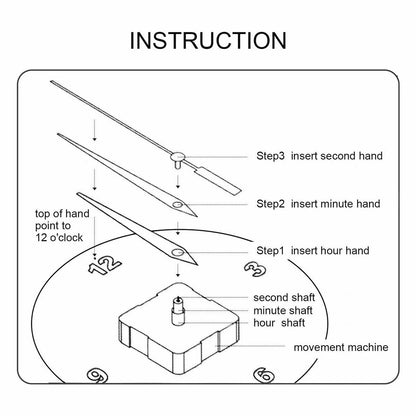 INSTRUCTION

Step3 insert second hand

Step2 insert minute hand

top of hand point to 12 o'clock

Step1 insert hour hand

12

3

second shaft
minute shaft
hour shaft

movement machine

9

6