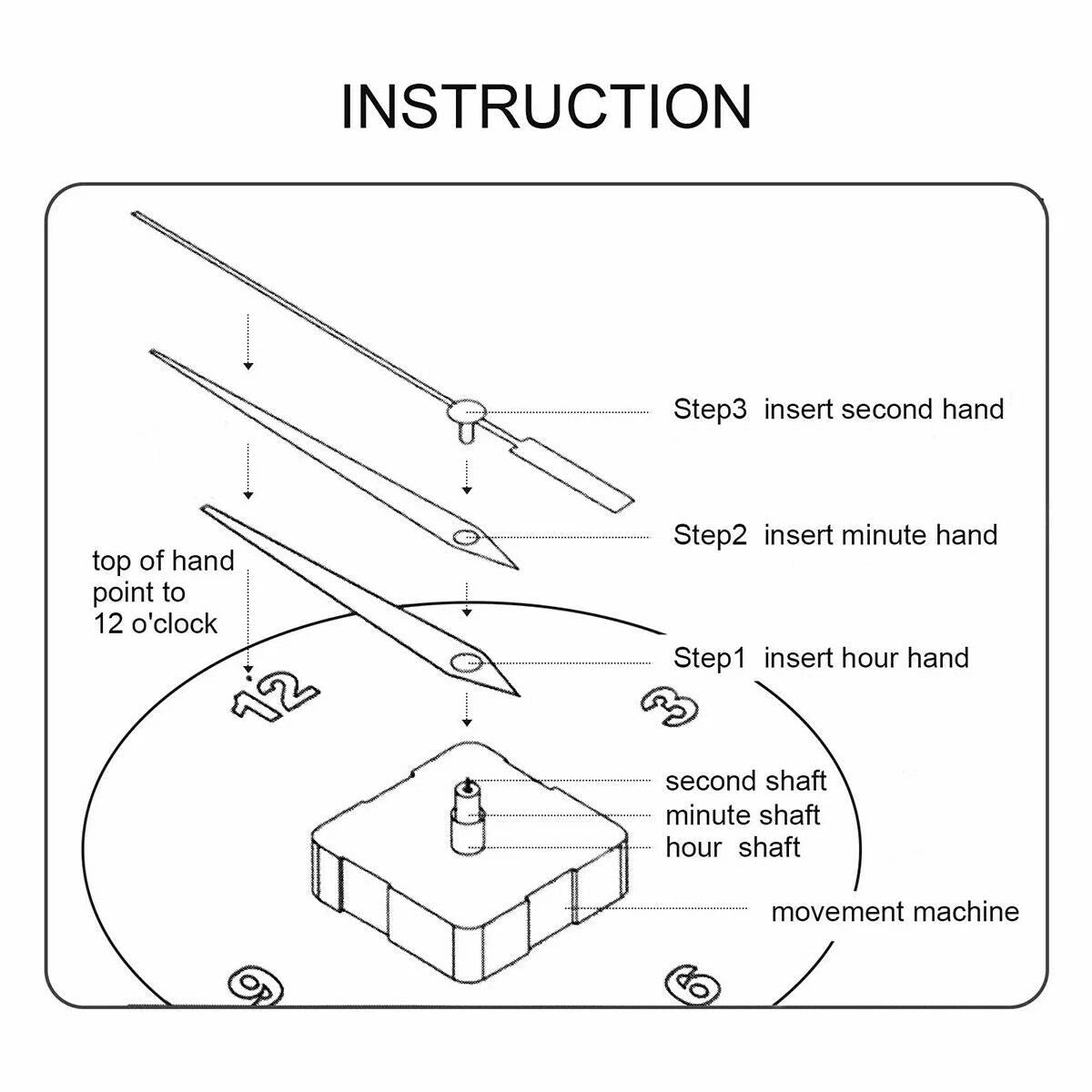 INSTRUCTION

Step3 insert second hand

Step2 insert minute hand

top of hand point to 12 o'clock

Step1 insert hour hand

12

3

second shaft
minute shaft
hour shaft

movement machine

9

6