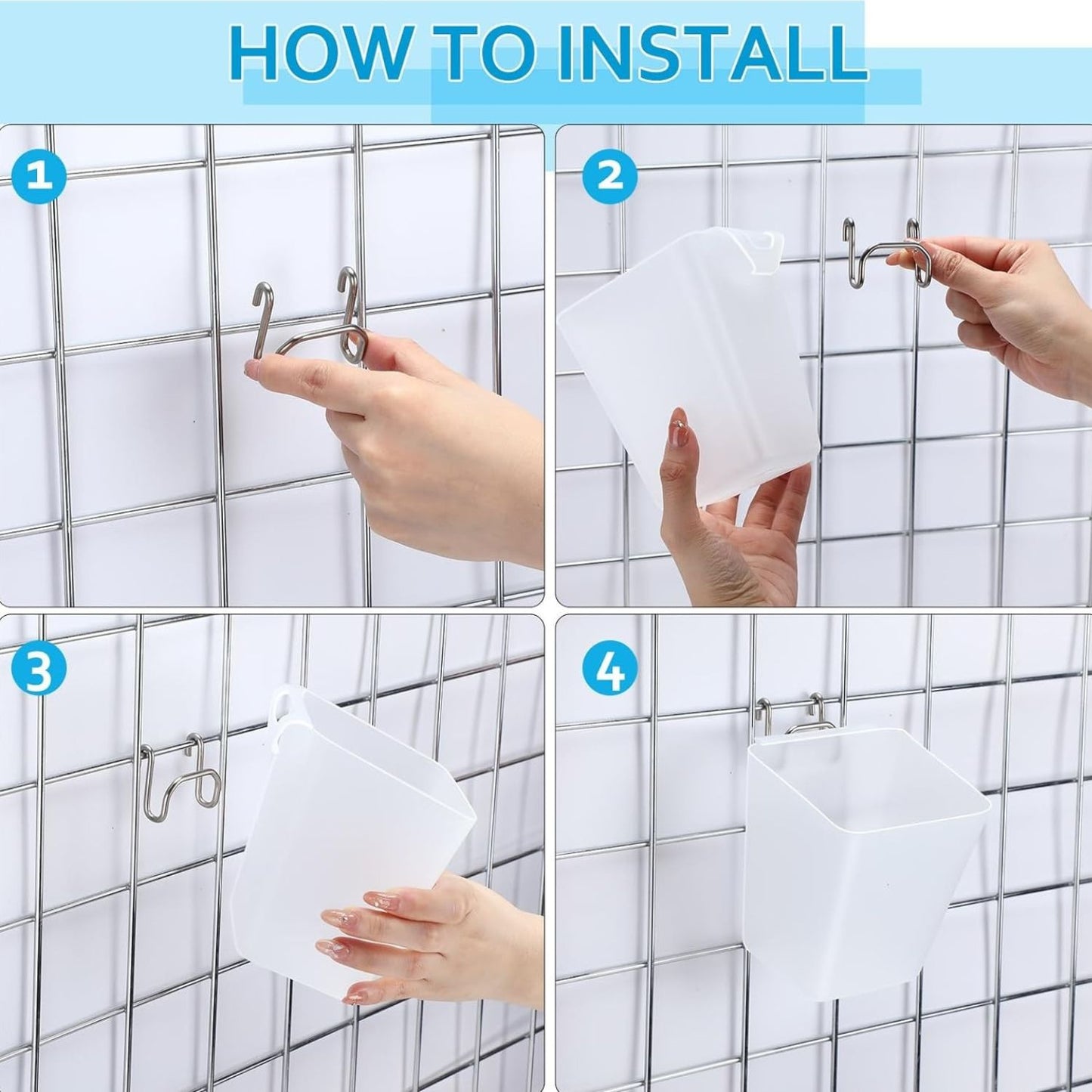 HOW TO INSTALL

1

2

3

4