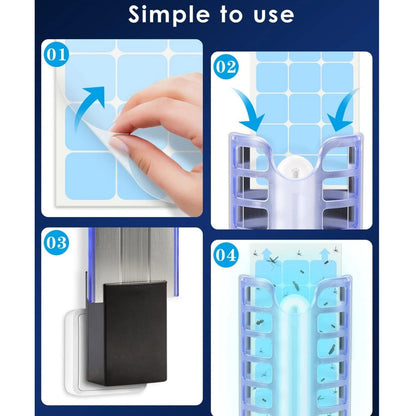 Simple to use

01

02

03

04