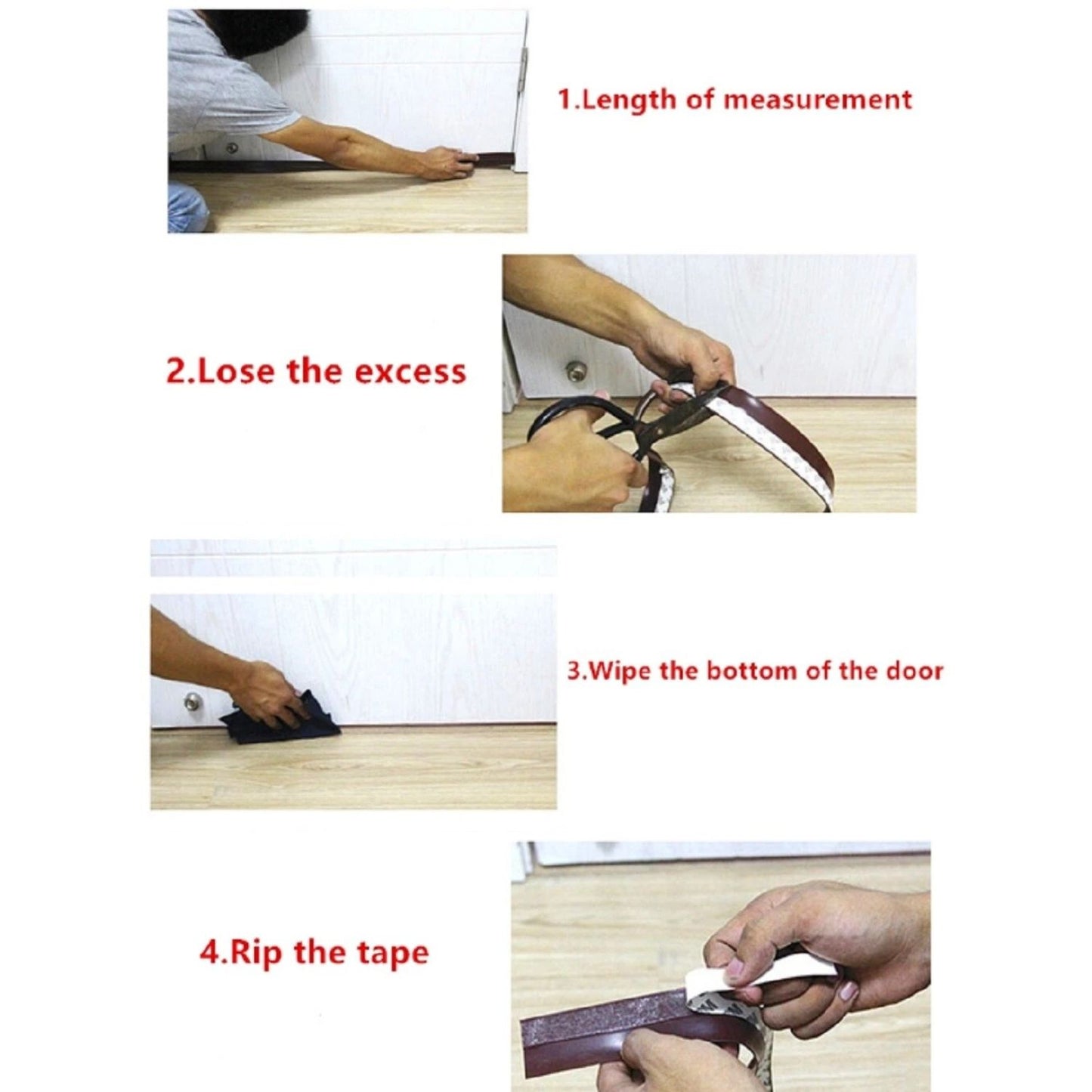 1.Length of measurement

2.Lose the excess

3.Wipe the bottom of the door

4.Rip the tape