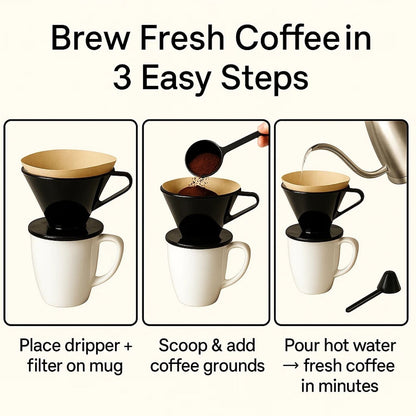 Brew Fresh Coffee in 3 Easy Steps

Place dripper + filter on mug

Scoop & add coffee grounds

Pour hot water → fresh coffee in minutes