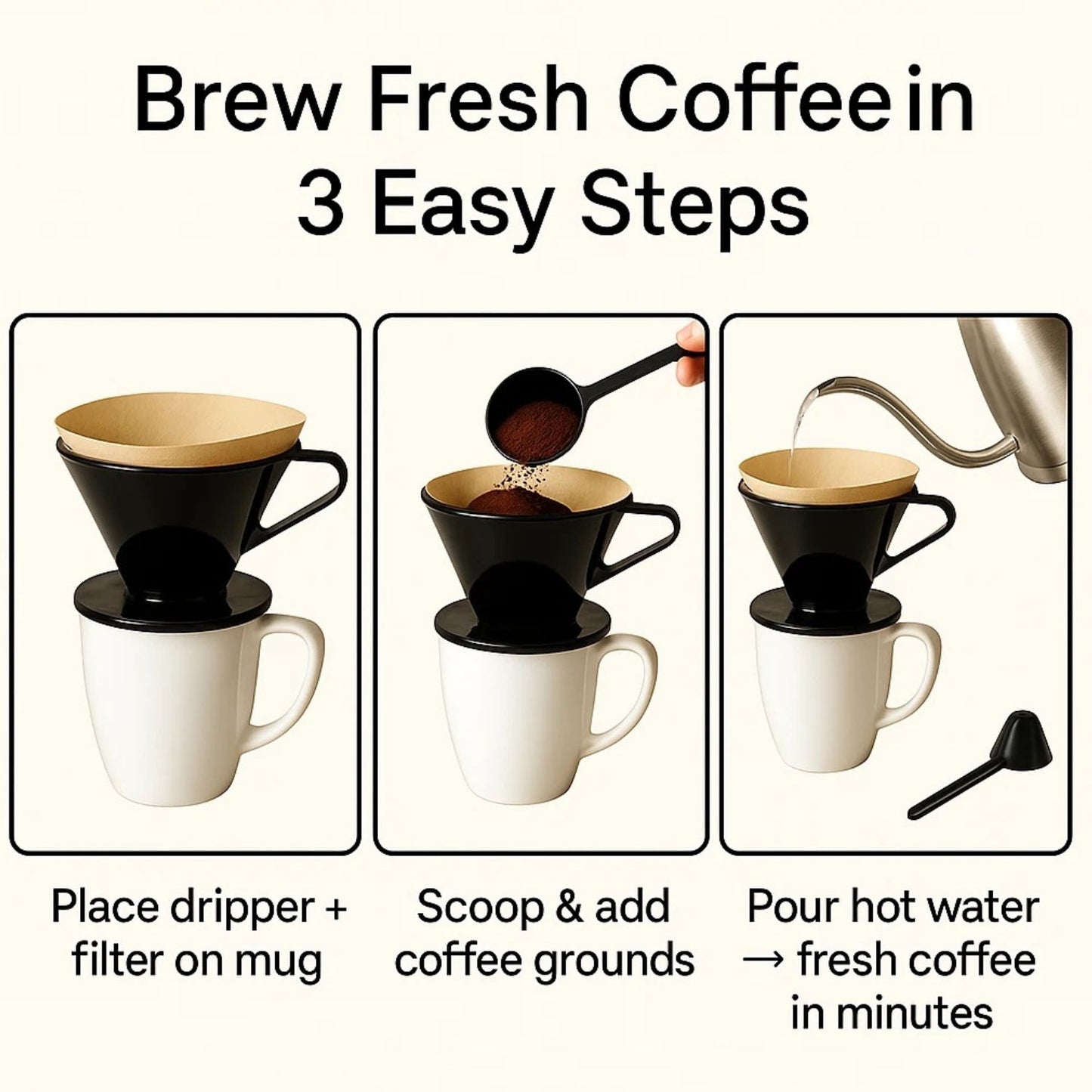 Brew Fresh Coffee in 3 Easy Steps

Place dripper + filter on mug

Scoop & add coffee grounds

Pour hot water → fresh coffee in minutes