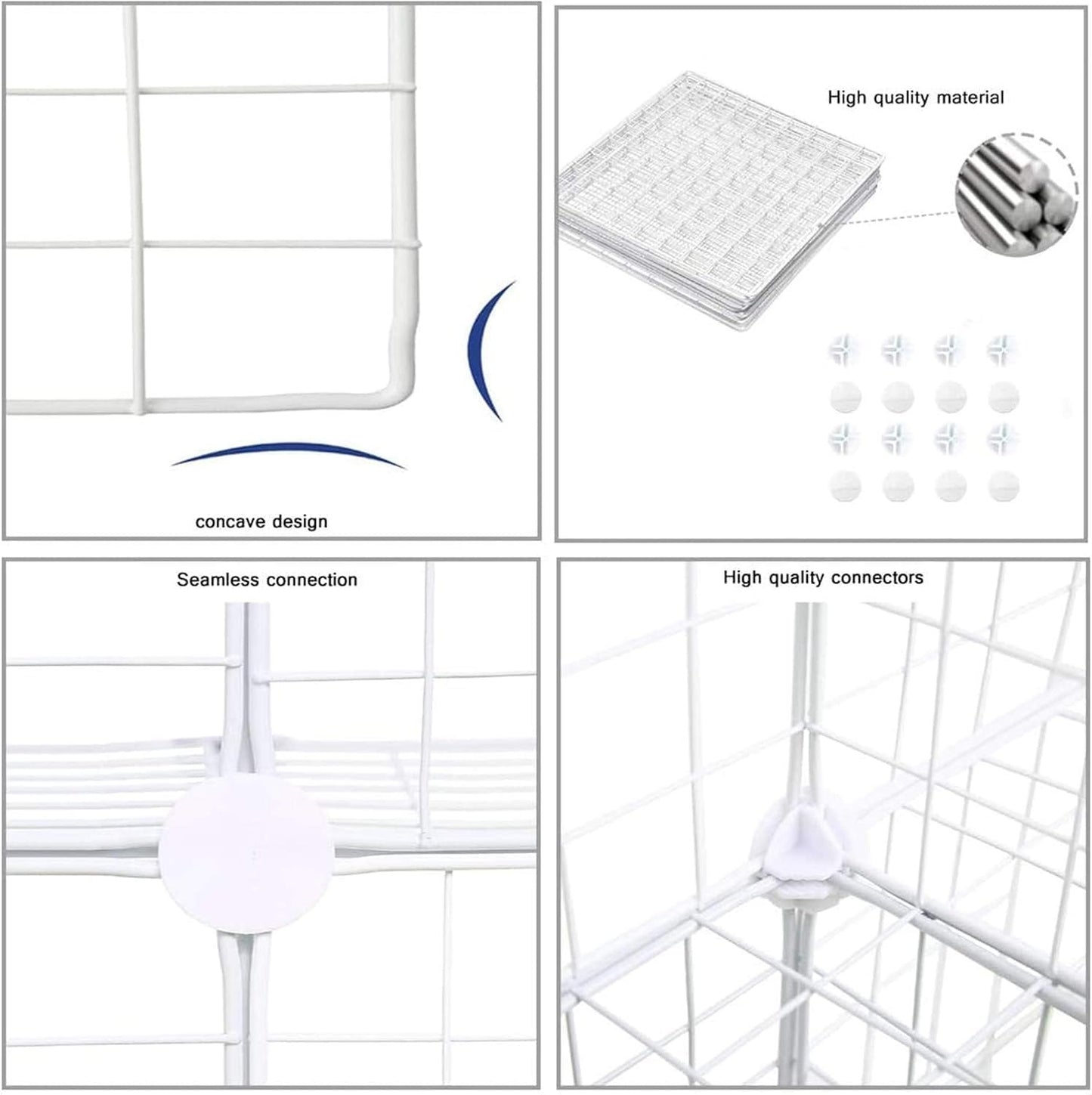 concave design

High quality material

Seamless connection

High quality connectors