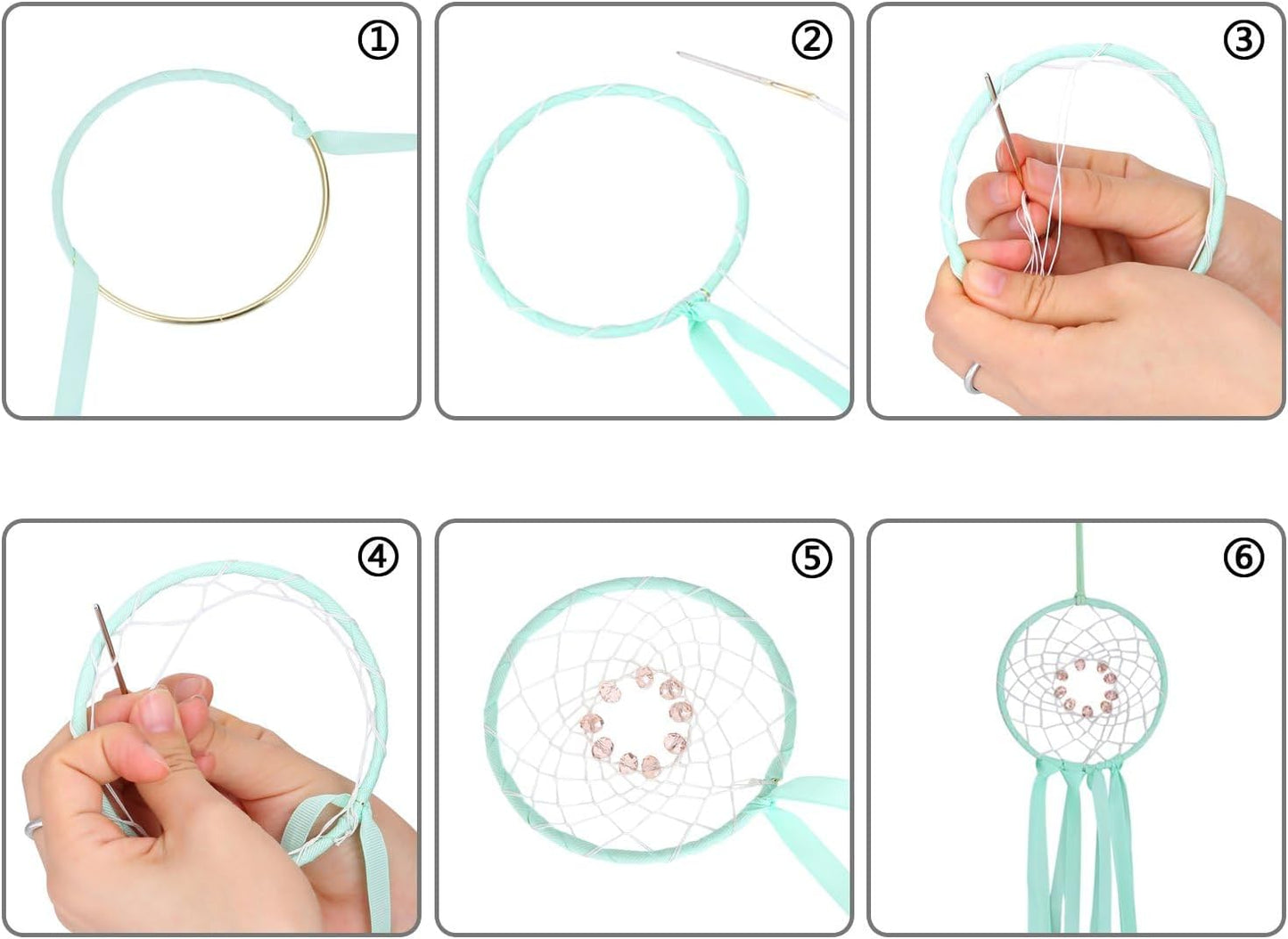 ①

②

③

④

⑤

⑥