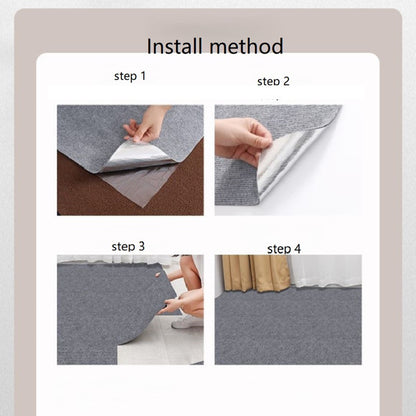 Install method

step 1

step 2

step 3

step 4