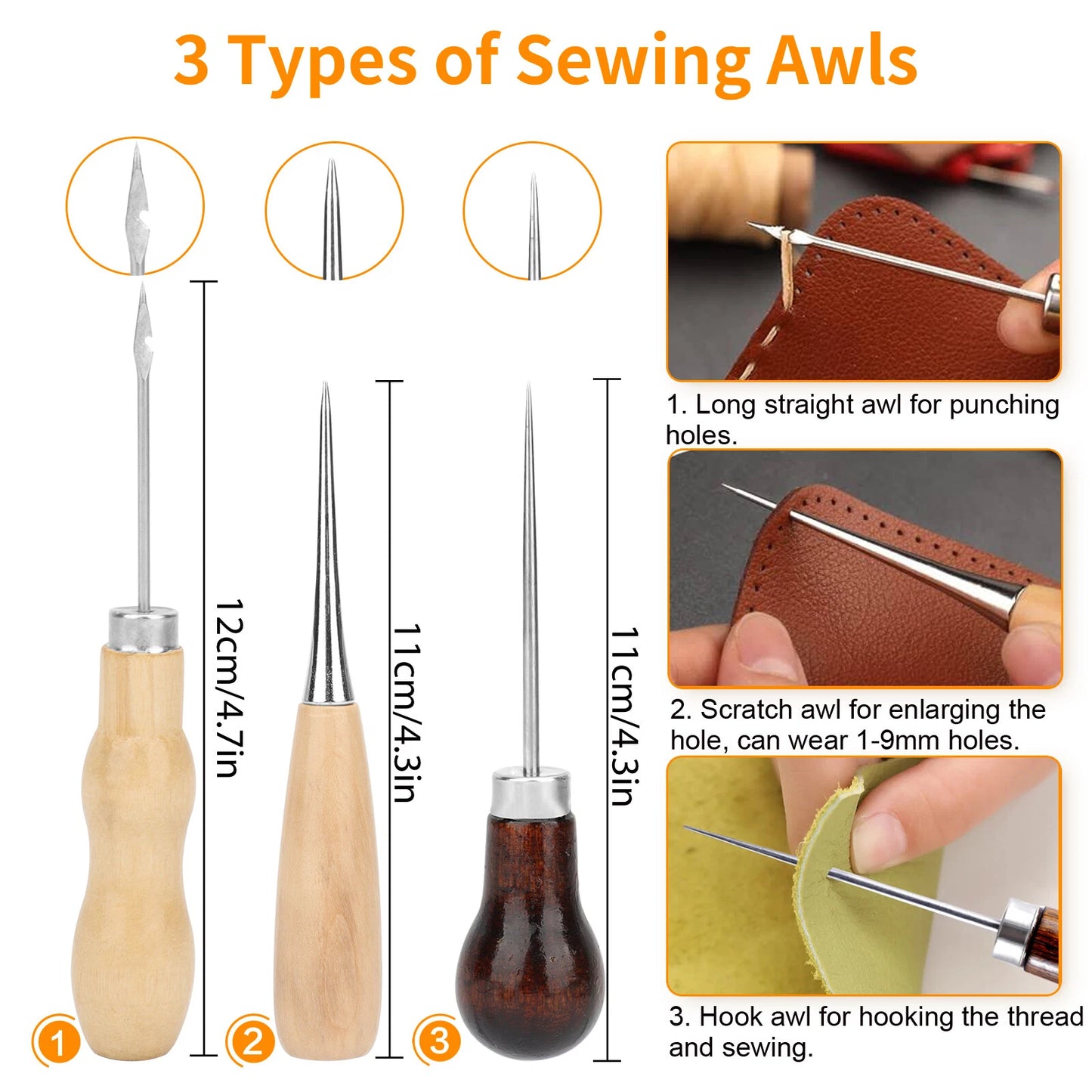 3 Types of Sewing Awls

12cm/4.7in

11cm/4.3in

11cm/4.3in

1

2

3

1. Long straight awl for punching holes.

2. Scratch awl for enlarging the hole, can wear 1-9mm holes.

3. Hook awl for hooking the thread and sewing.