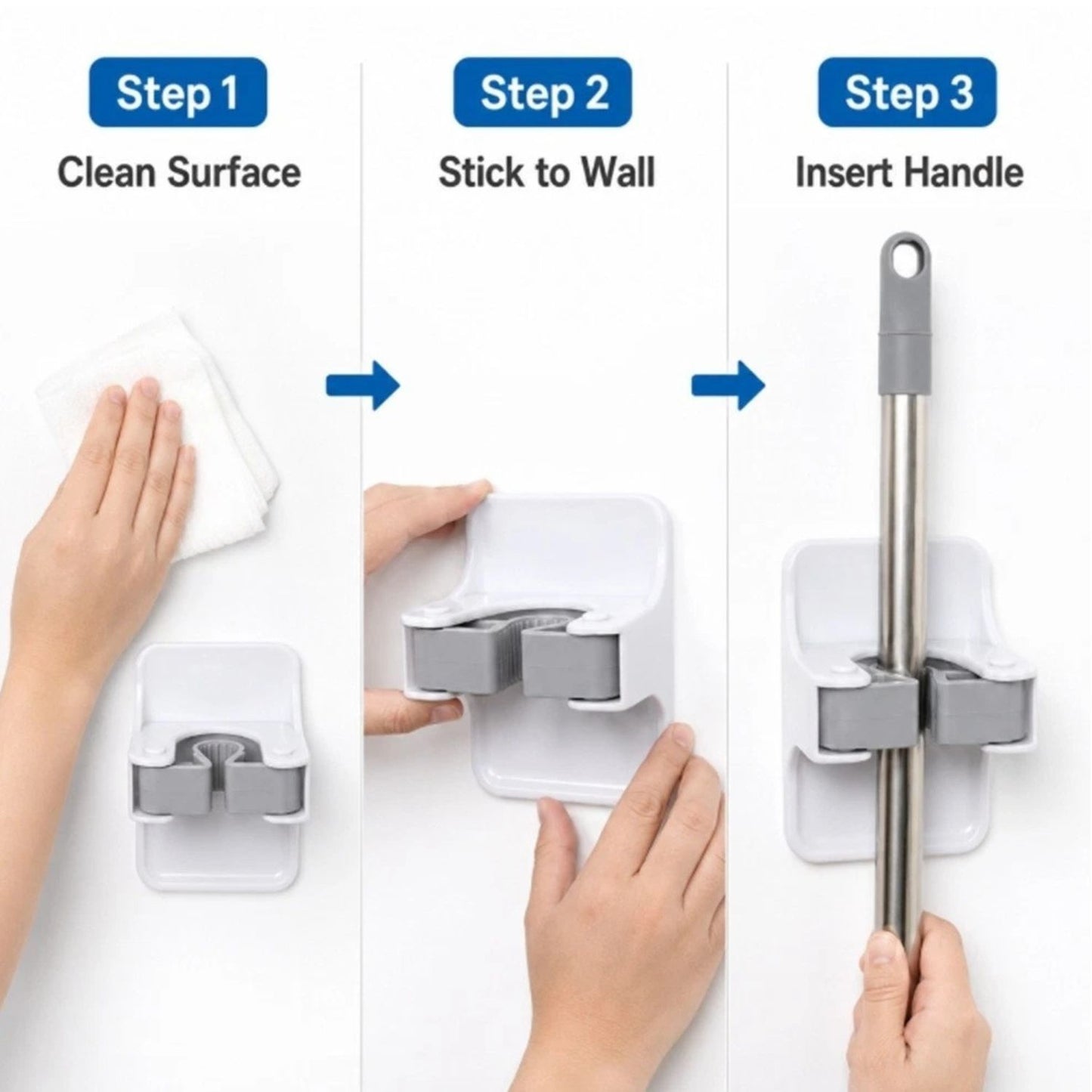 Step 1
Clean Surface

Step 2
Stick to Wall

Step 3
Insert Handle