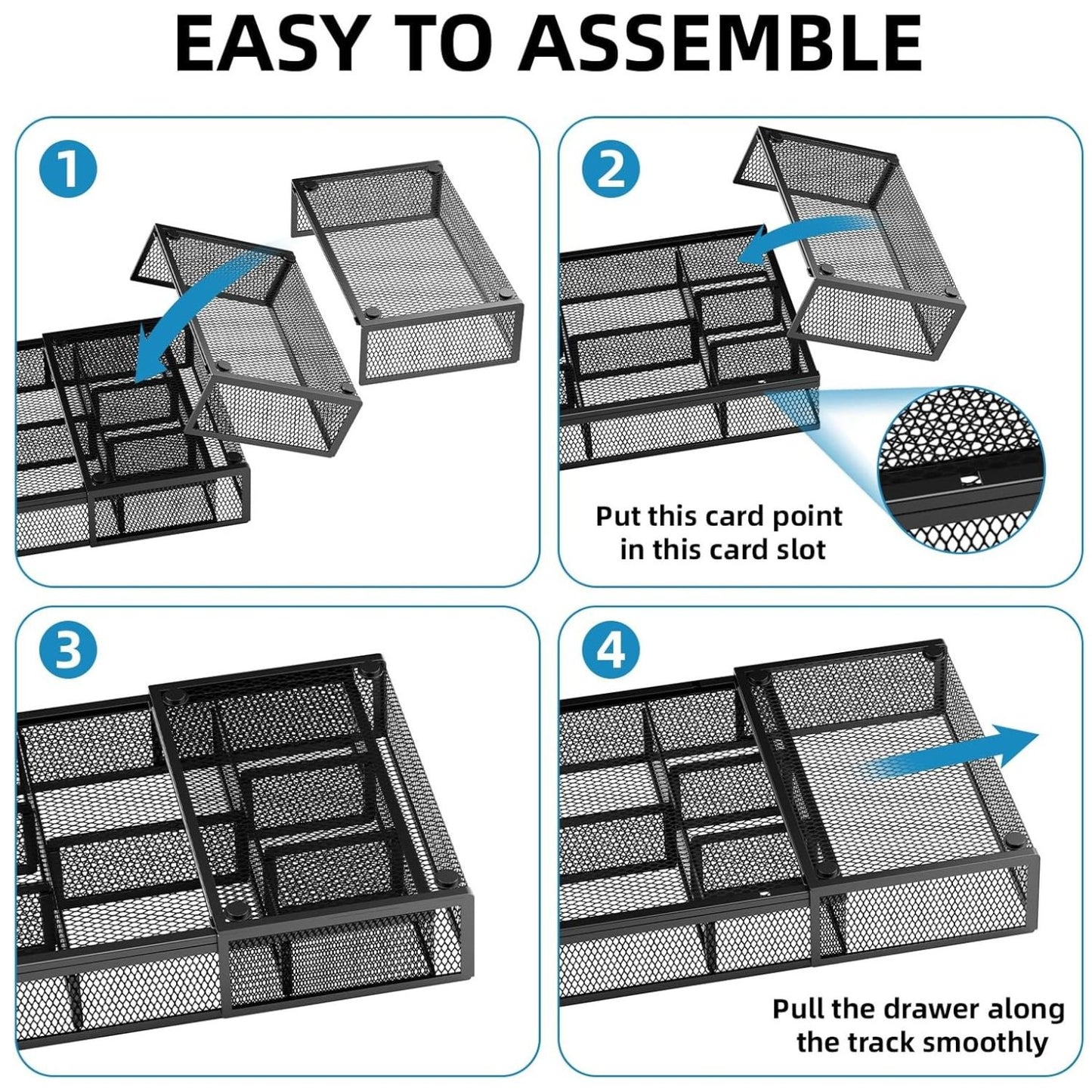 EASY TO ASSEMBLE

1

2

Put this card point in this card slot

3

4

Pull the drawer along the track smoothly